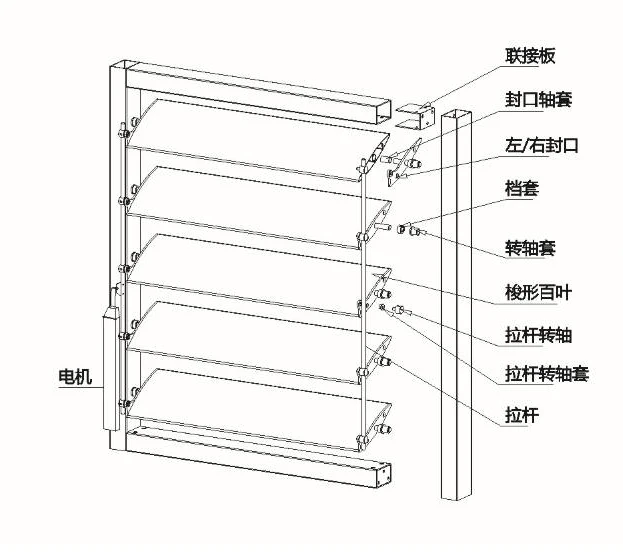 联接板
封口轴套
左/右封口
档套
转轴套
梭形百叶
拉杆转轴
拉杆转轴套
拉杆
电机