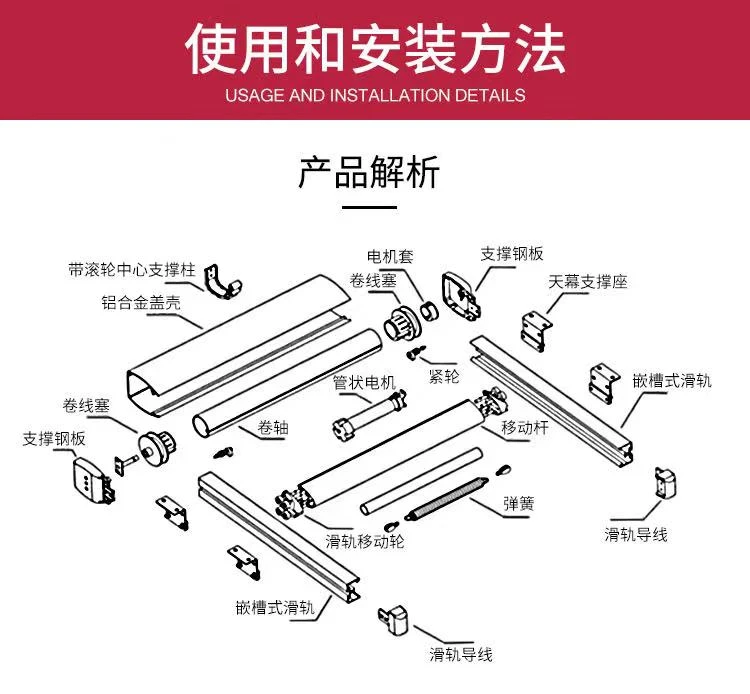 使用和安装方法
USAGE AND INSTALLATION DETAILS

产品解析

带滚轮中心支撑柱
铝合金盖壳
电机套
卷线塞
支撑钢板
天幕支撑座
紧轮
管状电机
嵌槽式滑轨
卷线塞
支撑钢板
卷轴
移动杆
弹簧
滑轨移动轮
滑轨导线
嵌槽式滑轨
滑轨导线